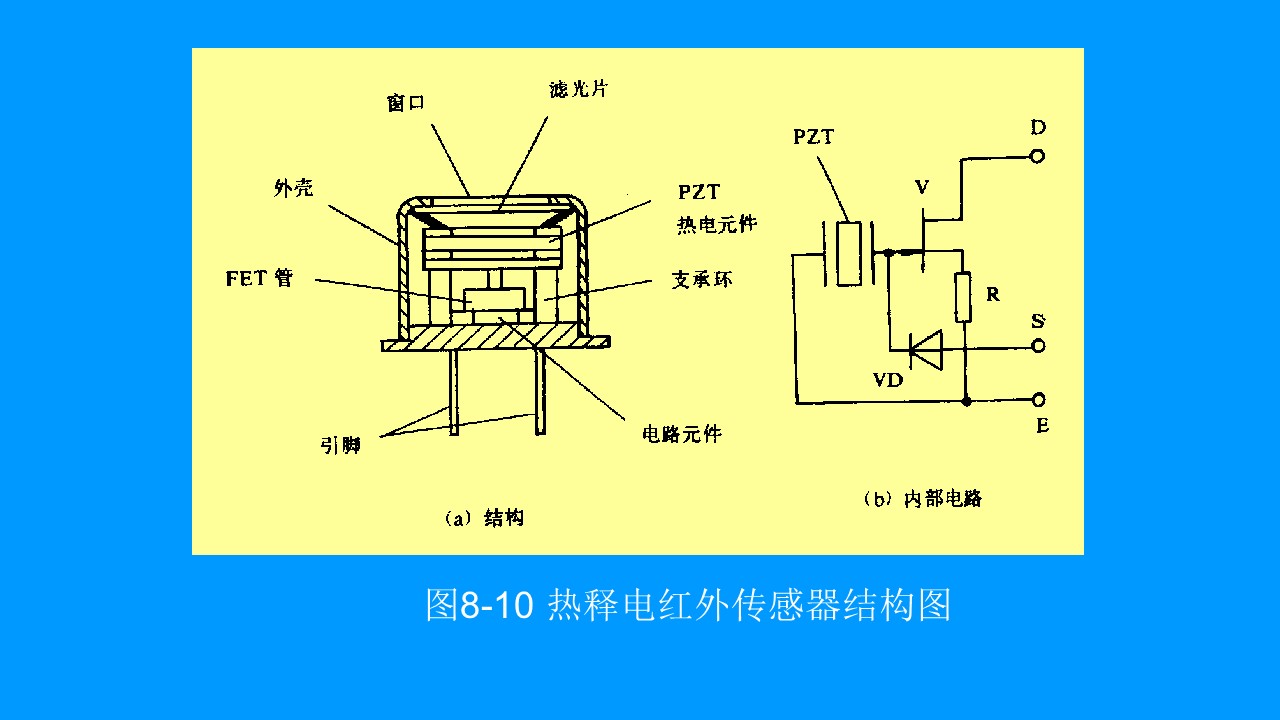 窗口
滤光片
外壳
PZT
热电元件
FET 管
支承环
引脚
电路元件
（a）结构

PZT
D
V
R
S
VD
E
（b）内部电路

图8-10 热释电红外传感器结构图