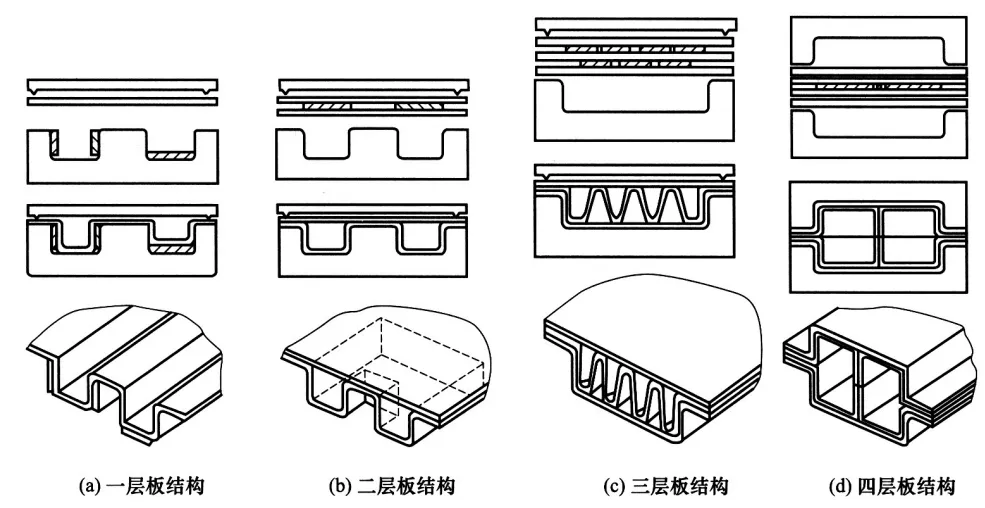 (a) 一层板结构

(b) 二层板结构

(c) 三层板结构

(d) 四层板结构