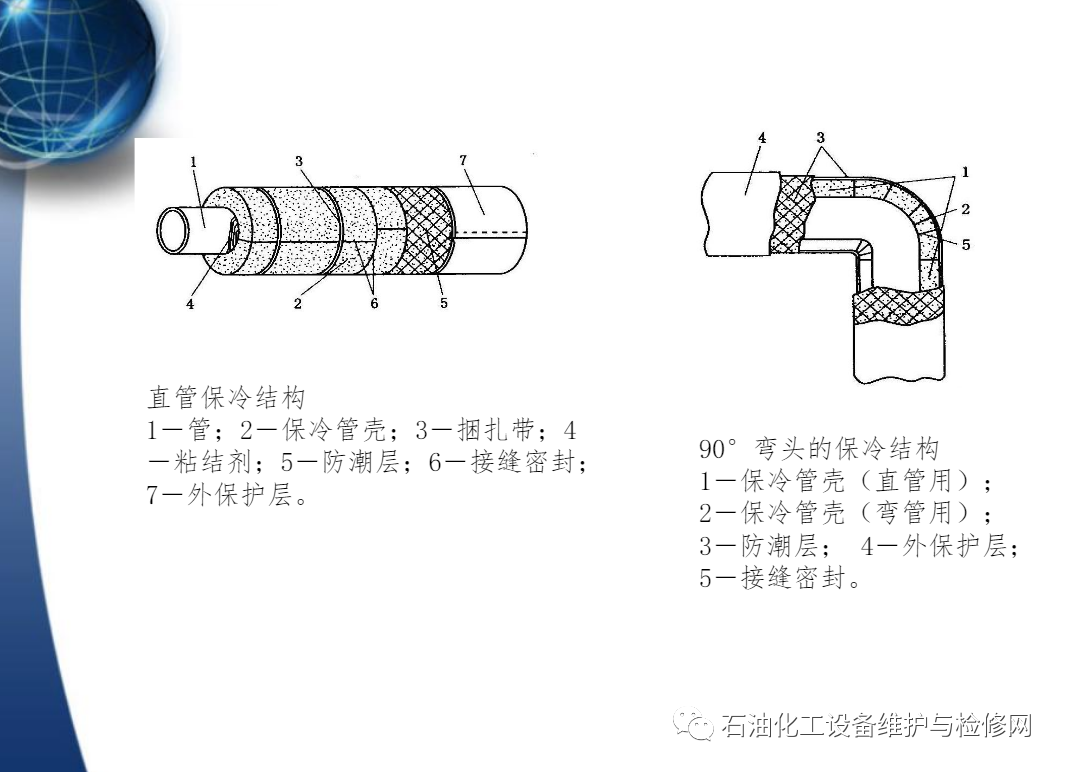 1
3
7
4
2
6
5

直管保冷结构
1—管；2—保冷管壳；3—捆扎带；4—粘结剂；5—防潮层；6—接缝密封；7—外保护层。

4
3
1
2
5

90° 弯头的保冷结构
1—保冷管壳（直管用）；
2—保冷管壳（弯管用）；
3—防潮层； 4—外保护层；
5—接缝密封。

石油化工设备维护与检修网