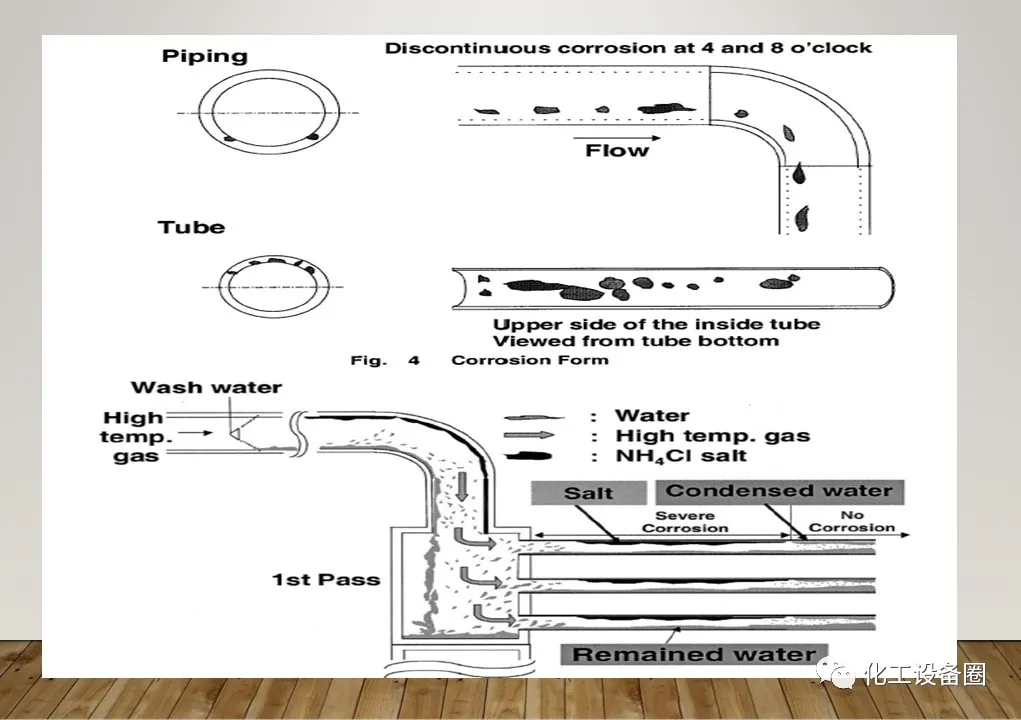 Piping

Discontinuous corrosion at 4 and 8 o'clock

Flow

Tube

Upper side of the inside tube
Viewed from tube bottom

Fig. 4 Corrosion Form

Wash water

High temp. gas

: Water
: High temp. gas
: $NH_4Cl$ salt

Salt

Condensed water

Severe Corrosion

No Corrosion

1st Pass

Remained water

化工设备圈