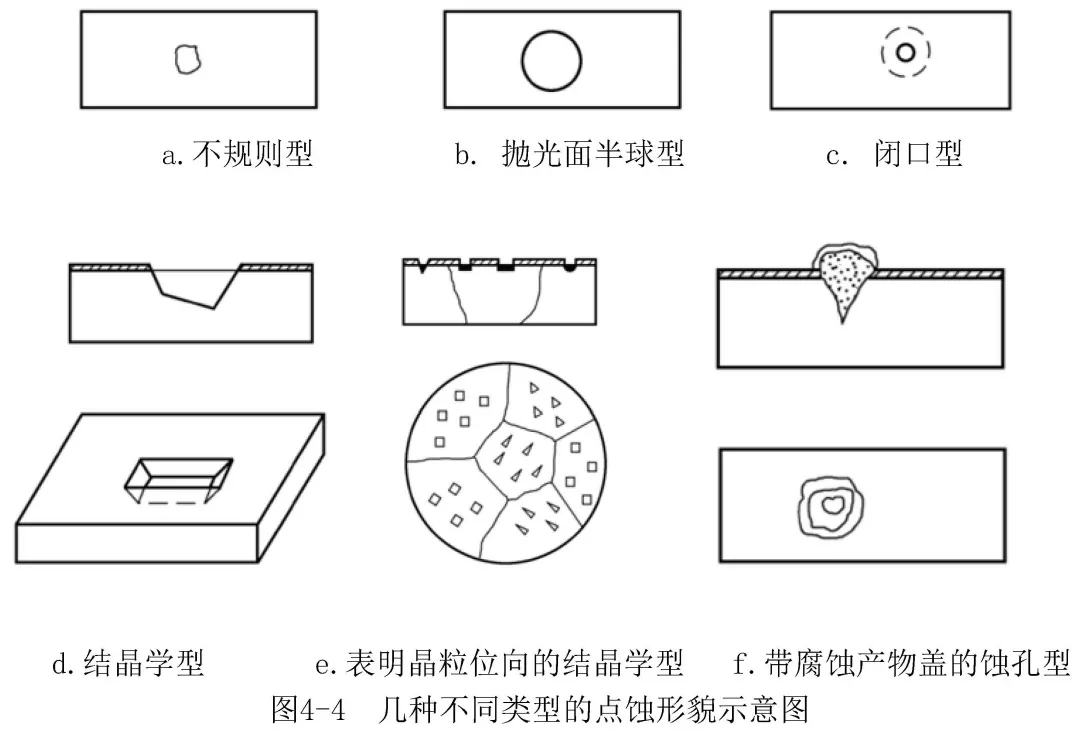 a. 不规则型

b. 抛光面半球型

c. 闭口型

d. 结晶学型

e. 表明晶粒位向的结晶学型

f. 带腐蚀产物盖的蚀孔型

图4-4　几种不同类型的点蚀形貌示意图