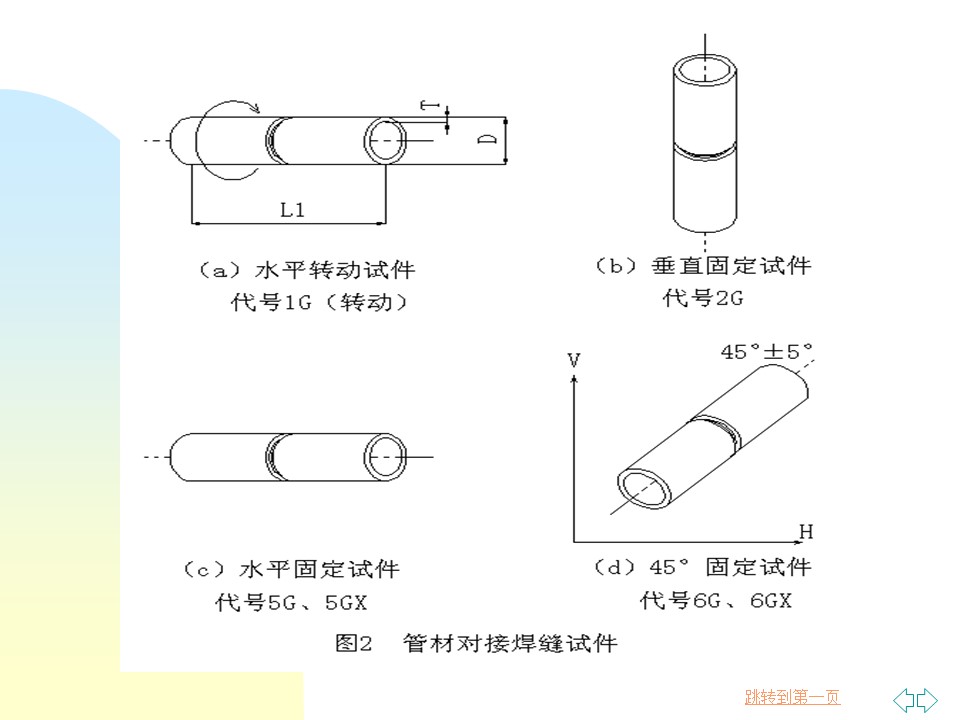 T

D

L1

（a）水平转动试件
代号1G（转动）

（b）垂直固定试件
代号2G

V

45°±5°

H

（c）水平固定试件
代号5G、5GX

（d）45° 固定试件
代号6G、6GX

图2　管材对接焊缝试件

跳转到第一页