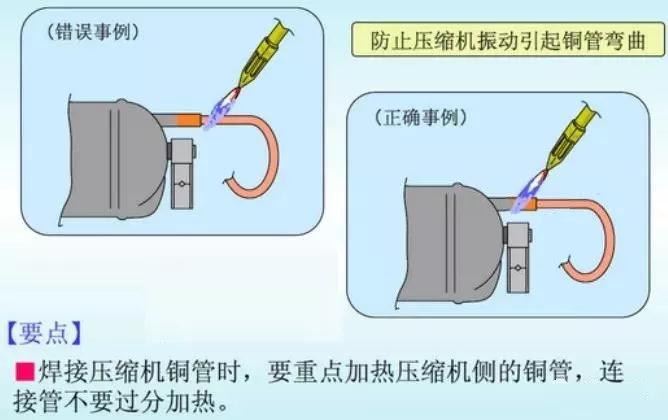 （错误事例）

防止压缩机振动引起铜管弯曲

（正确事例）

【要点】

■焊接压缩机铜管时，要重点加热压缩机侧的铜管，连接管不要过分加热。