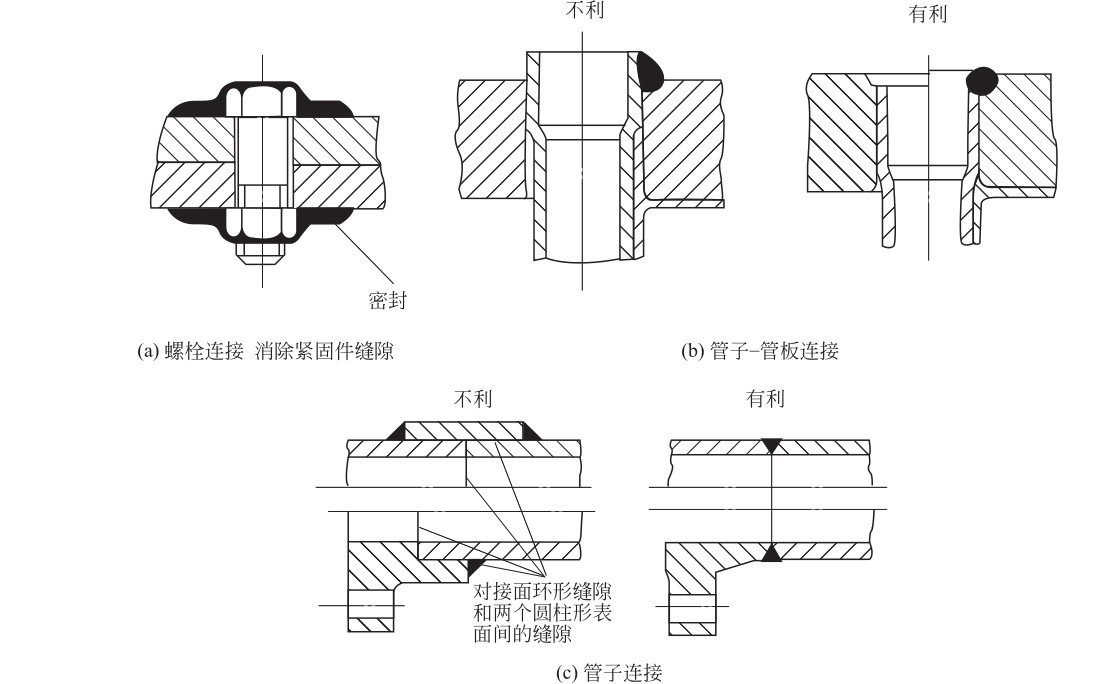 不利

有利

密封

(a) 螺栓连接 消除紧固件缝隙

(b) 管子-管板连接

不利

有利

对接面环形缝隙和两个圆柱形表面间的缝隙

(c) 管子连接