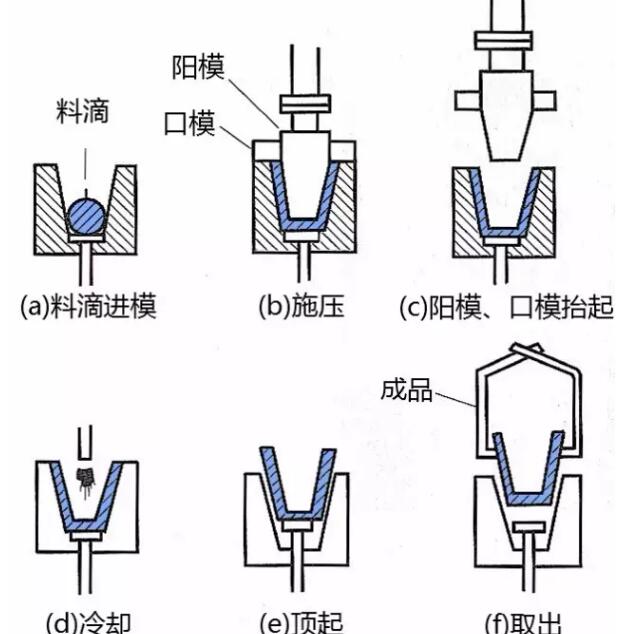 料滴
阳模
口模
(a)料滴进模
(b)施压
(c)阳模、口模抬起
成品
(d)冷却
(e)顶起
(f)取出