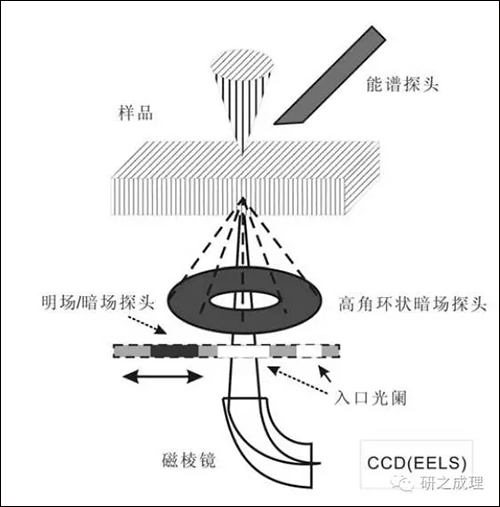 能谱探头

样品

明场/暗场探头

高角环状暗场探头

入口光阑

磁棱镜

CCD(EELS)

研之成理