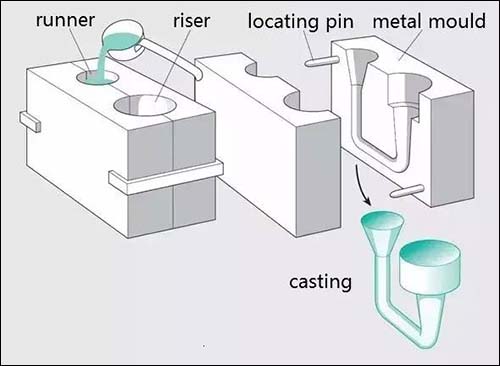 runner
riser
locating pin
metal mould
casting