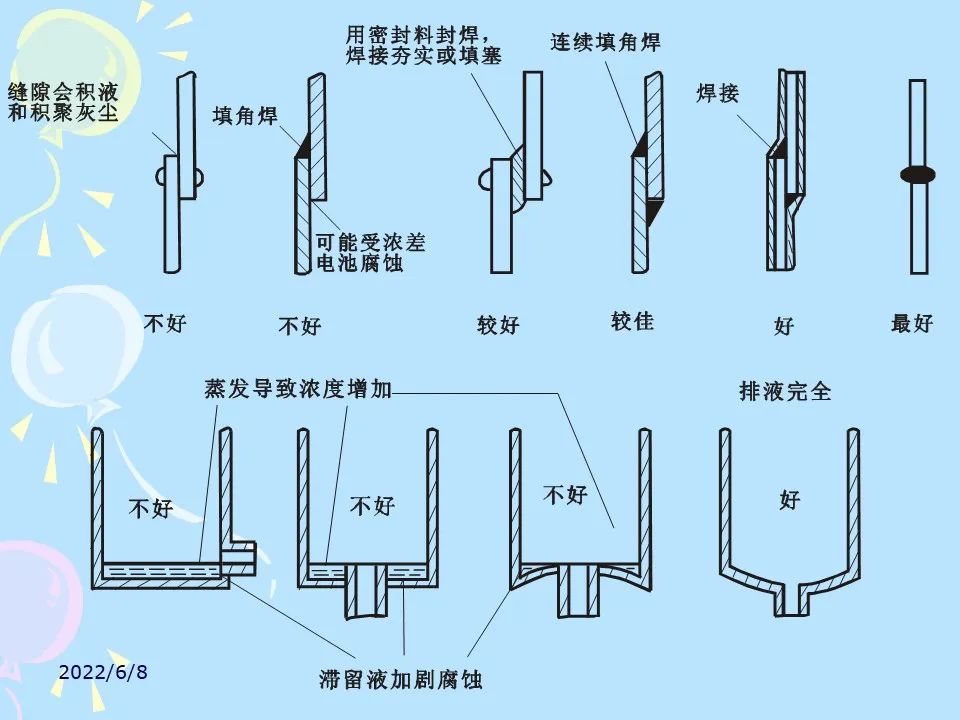 缝隙会积液和积聚灰尘

填角焊

可能受浓差电池腐蚀

用密封料封焊，焊接夯实或填塞

连续填角焊

焊接

不好 不好 较好 较佳 好 最好

蒸发导致浓度增加

排液完全

不好

不好

不好

好

滞留液加剧腐蚀

2022/6/8