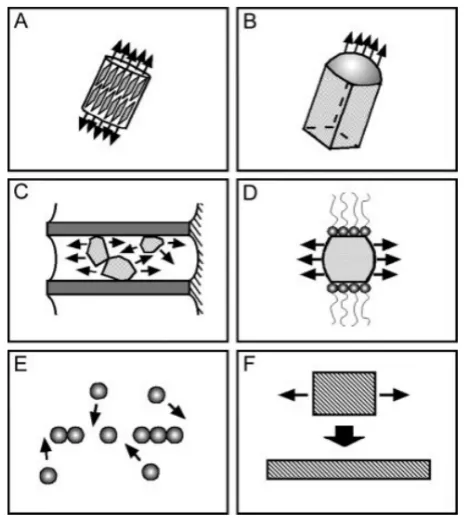 A

B

C

D

E

F