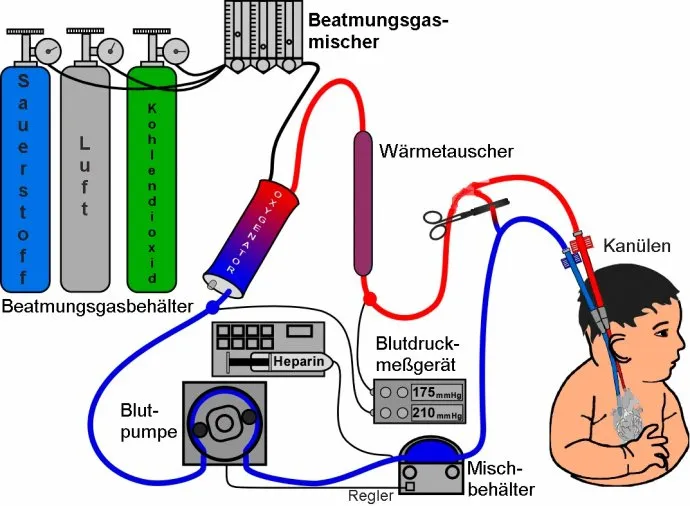 Beatmungsgasmischer

Sauerstoff

Luft

Kohlendioxid

Beatmungsgasbehälter

OXYGENATOR

Wärmetauscher

Kanülen

Heparin

Blutdruckmeßgerät

175 mmHg

210 mmHg

Blutpumpe

Mischbehälter

Regler