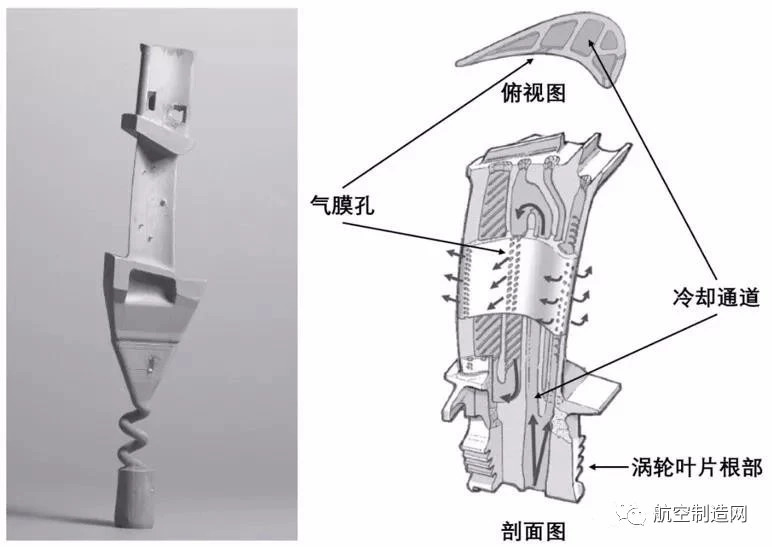 俯视图

气膜孔

冷却通道

涡轮叶片根部

剖面图

航空制造网