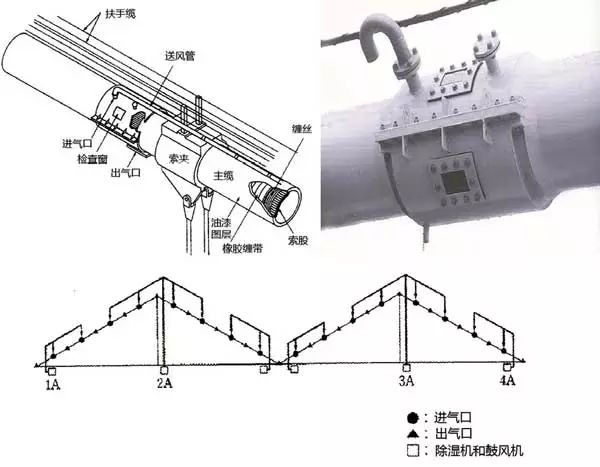 扶手缆
送风管
缠丝
进气口
检查窗
出气口
索夹
主缆
油漆图层
橡胶缠带
索股

1A
2A
3A
4A

●：进气口
▲：出气口
□：除湿机和鼓风机