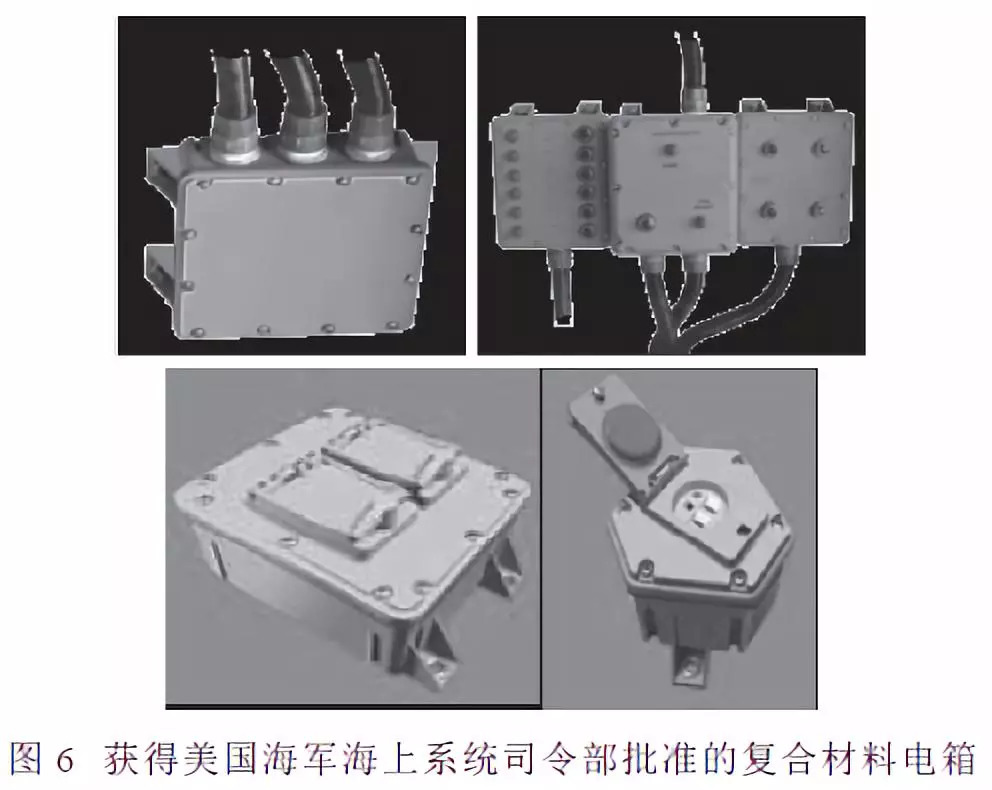 图 6 获得美国海军海上系统司令部批准的复合材料电箱