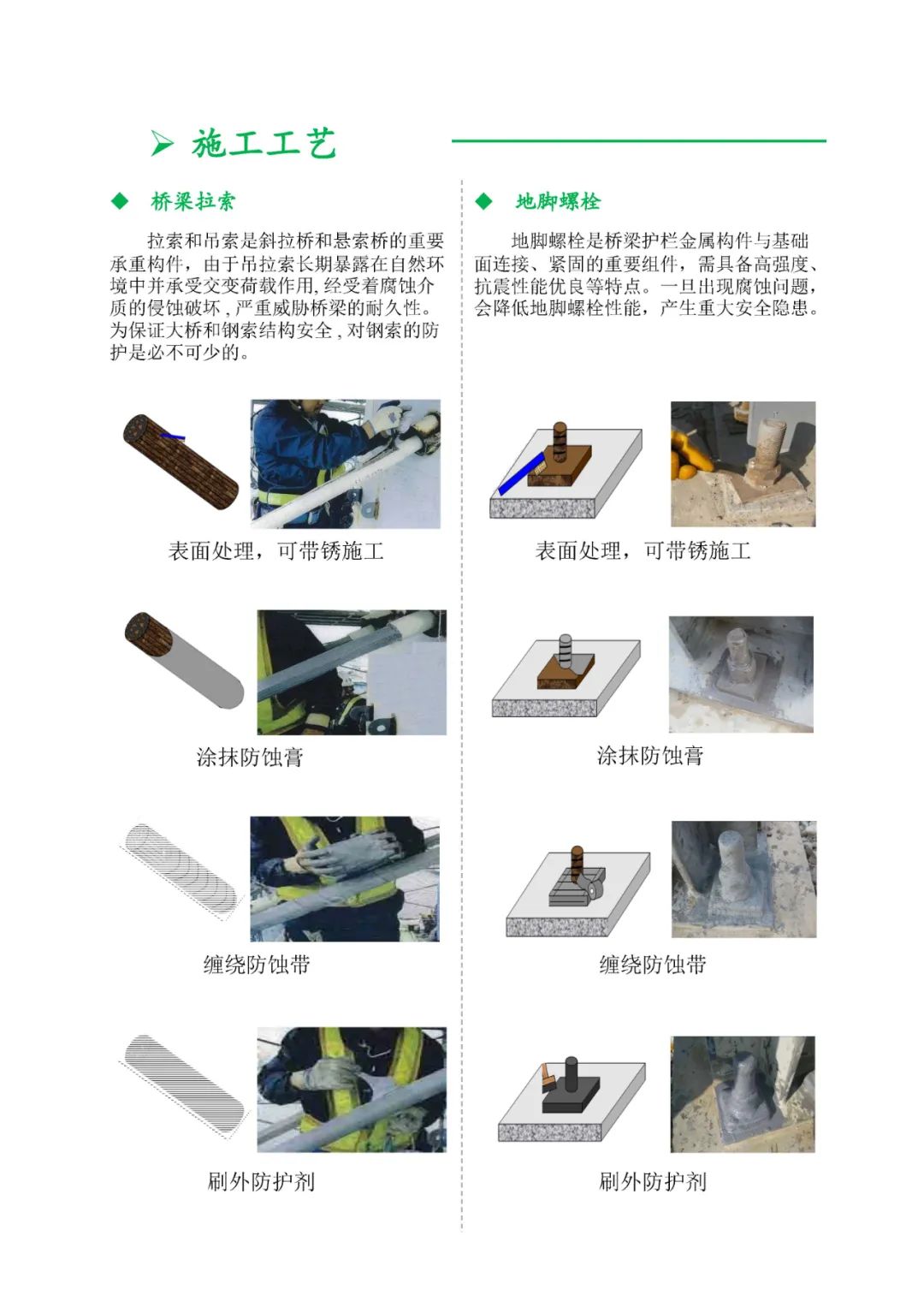 ➢ 施工工艺

◆ 桥梁拉索

拉索和吊索是斜拉桥和悬索桥的重要承重构件，由于吊拉索长期暴露在自然环境中并承受交变荷载作用，经受着腐蚀介质的侵蚀破坏，严重威胁桥梁的耐久性。为保证大桥和钢索结构安全，对钢索的防护是必不可少的。

表面处理，可带锈施工

涂抹防蚀膏

缠绕防蚀带

刷外防护剂

◆ 地脚螺栓

地脚螺栓是桥梁护栏金属构件与基础面连接、紧固的重要组件，需具备高强度、抗震性能优良等特点。一旦出现腐蚀问题，会降低地脚螺栓性能，产生重大安全隐患。

表面处理，可带锈施工

涂抹防蚀膏

缠绕防蚀带

刷外防护剂