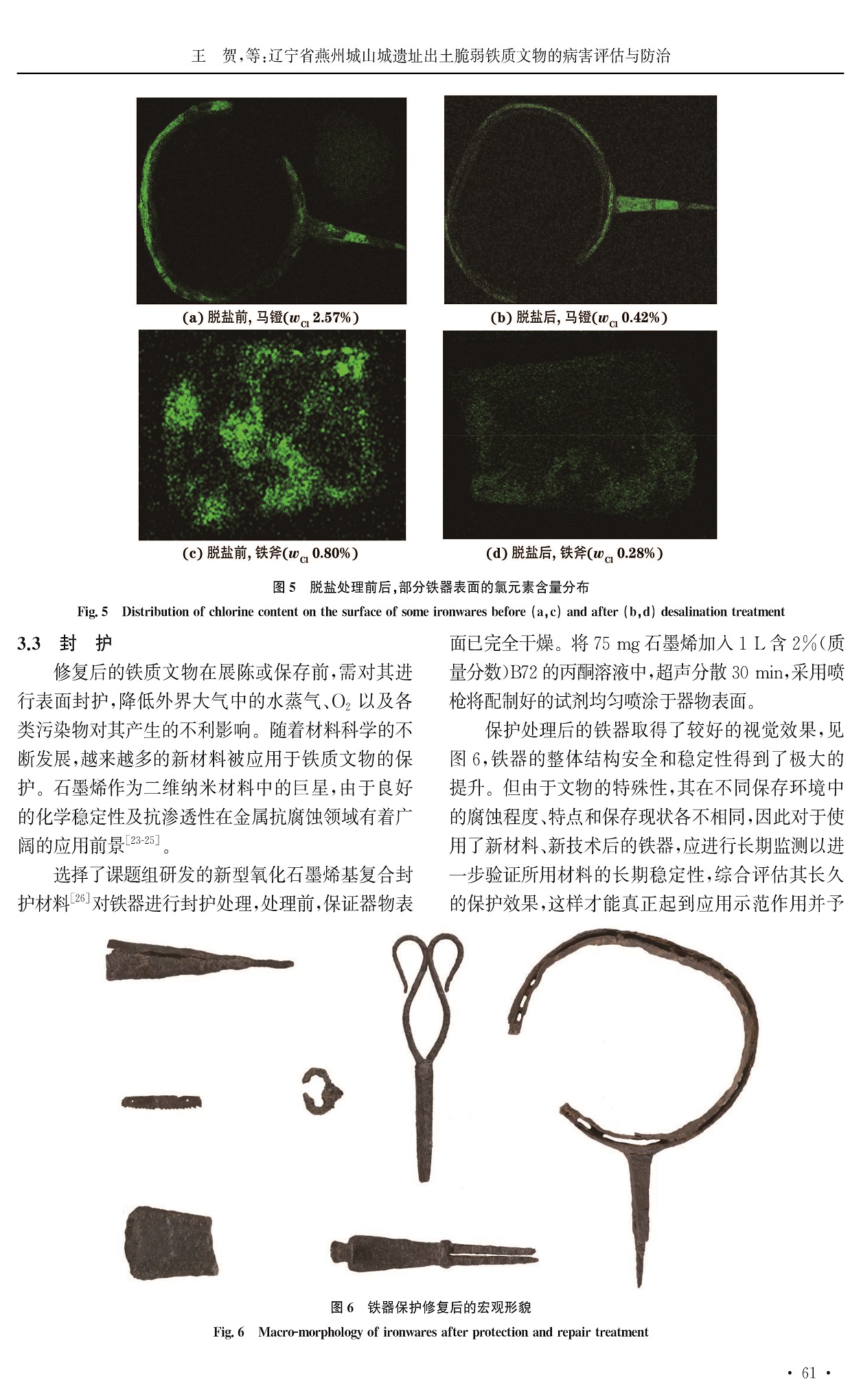 王　贺，等：辽宁省燕州城山城遗址出土脆弱铁质文物的病害评估与防治

(a) 脱盐前, 马镫($w_{Cl}$ 2.57%)

(b) 脱盐后, 马镫($w_{Cl}$ 0.42%)

(c) 脱盐前, 铁斧($w_{Cl}$ 0.80%)

(d) 脱盐后, 铁斧($w_{Cl}$ 0.28%)

图 5　脱盐处理前后，部分铁器表面的氯元素含量分布

Fig. 5　Distribution of chlorine content on the surface of some ironwares before (a,c) and after (b,d) desalination treatment

3.3　封　护

修复后的铁质文物在展陈或保存前，需对其进行表面封护，降低外界大气中的水蒸气、$O_2$ 以及各类污染物对其产生的不利影响。随着材料科学的不断发展，越来越多的新材料被应用于铁质文物的保护。石墨烯作为二维纳米材料中的巨星，由于良好的化学稳定性及抗渗透性在金属抗腐蚀领域有着广阔的应用前景$^{[23-25]}$。

选择了课题组研发的新型氧化石墨烯基复合封护材料$^{[26]}$对铁器进行封护处理，处理前，保证器物表面已完全干燥。将 75 mg 石墨烯加入 1 L 含 2%(质量分数)B72 的丙酮溶液中，超声分散 30 min，采用喷枪将配制好的试剂均匀喷涂于器物表面。

保护处理后的铁器取得了较好的视觉效果，见图 6，铁器的整体结构安全和稳定性得到了极大的提升。但由于文物的特殊性，其在不同保存环境中的腐蚀程度、特点和保存现状各不相同，因此对于使用了新材料、新技术后的铁器，应进行长期监测以进一步验证所用材料的长期稳定性，综合评估其长久的保护效果，这样才能真正起到应用示范作用并予

图 6　铁器保护修复后的宏观形貌

Fig. 6　Macro-morphology of ironwares after protection and repair treatment

· 61 ·