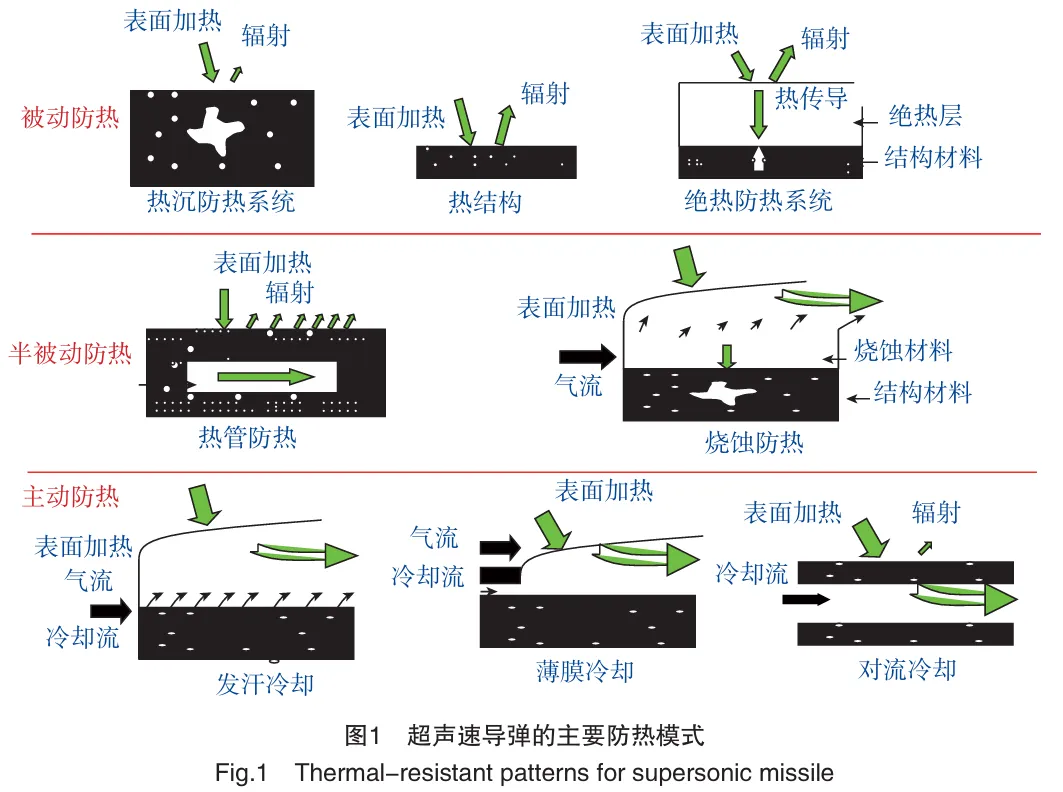 被动防热

表面加热
辐射
热沉防热系统

表面加热
辐射
热结构

表面加热
辐射
热传导
绝热层
结构材料
绝热防热系统

半被动防热

表面加热
辐射
热管防热

表面加热
气流
烧蚀材料
结构材料
烧蚀防热

主动防热

表面加热
气流
冷却流
发汗冷却

表面加热
气流
冷却流
薄膜冷却

表面加热
辐射
冷却流
对流冷却

图1 超声速导弹的主要防热模式

Fig.1 Thermal-resistant patterns for supersonic missile