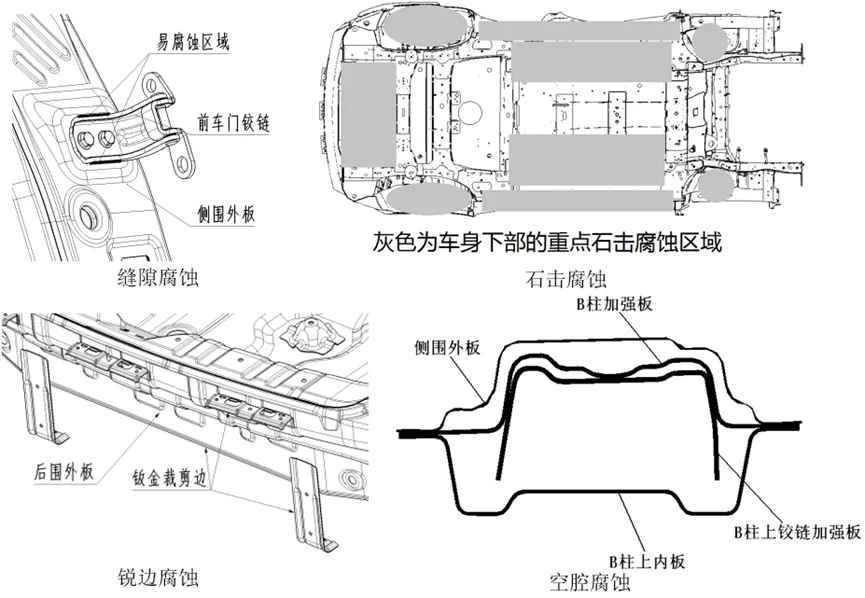 易腐蚀区域

前车门铰链

侧围外板

缝隙腐蚀

灰色为车身下部的重点石击腐蚀区域

石击腐蚀

后围外板

钣金裁剪边

锐边腐蚀

B柱加强板

侧围外板

B柱上铰链加强板

B柱上内板

空腔腐蚀