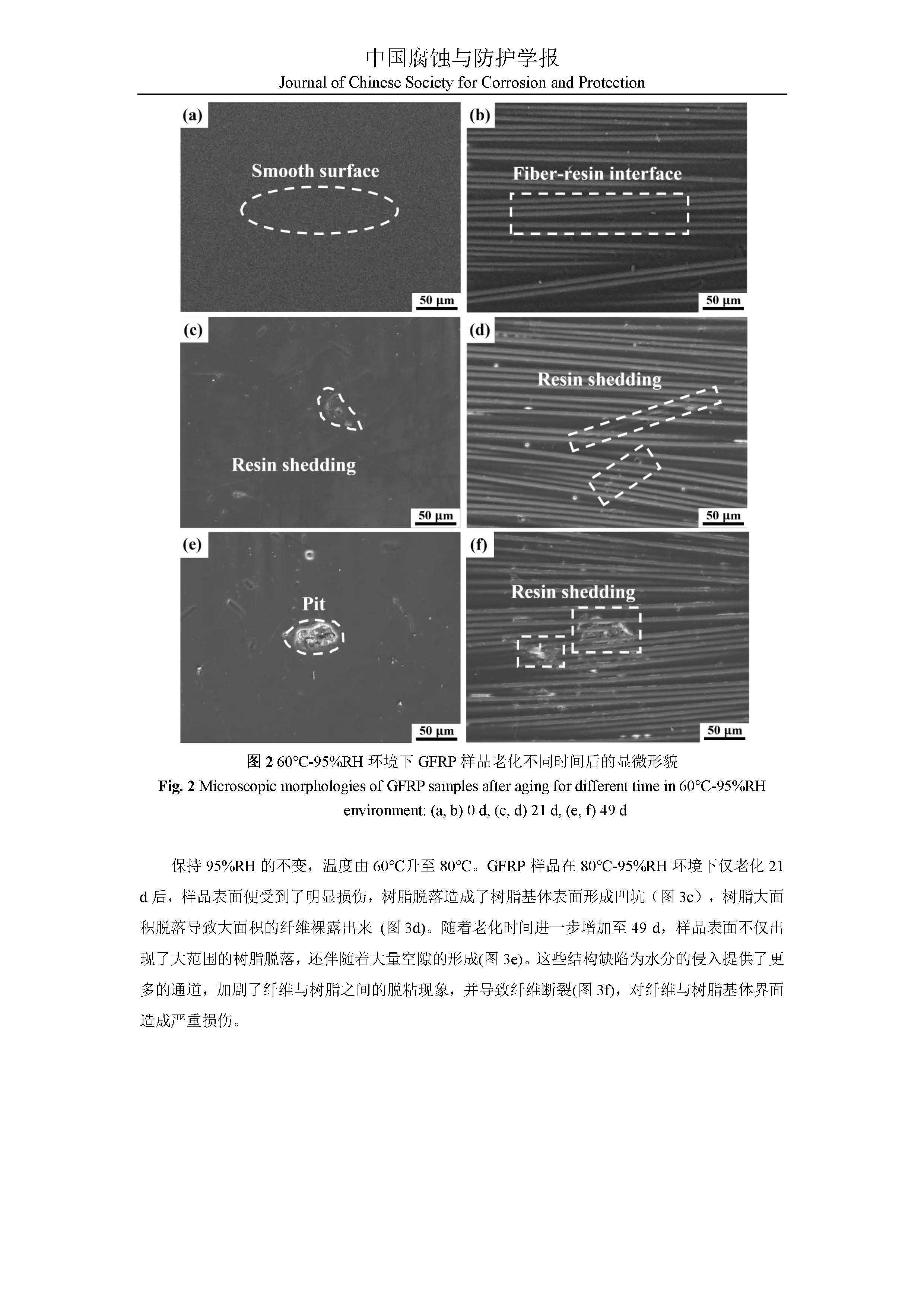 中国腐蚀与防护学报
Journal of Chinese Society for Corrosion and Protection

(a)
Smooth surface
50 μm

(b)
Fiber-resin interface
50 μm

(c)
Resin shedding
50 μm

(d)
Resin shedding
50 μm

(e)
Pit
50 μm

(f)
Resin shedding
50 μm

图 2 60℃-95%RH 环境下 GFRP 样品老化不同时间后的显微形貌
Fig. 2 Microscopic morphologies of GFRP samples after aging for different time in 60°C-95%RH environment: (a, b) 0 d, (c, d) 21 d, (e, f) 49 d

保持 95%RH 的不变，温度由 60℃升至 80℃。GFRP 样品在 80℃-95%RH 环境下仅老化 21 d 后，样品表面便受到了明显损伤，树脂脱落造成了树脂基体表面形成凹坑（图 3c），树脂大面积脱落导致大面积的纤维裸露出来 (图 3d)。随着老化时间进一步增加至 49 d，样品表面不仅出现了大范围的树脂脱落，还伴随着大量空隙的形成(图 3e)。这些结构缺陷为水分的侵入提供了更多的通道，加剧了纤维与树脂之间的脱粘现象，并导致纤维断裂(图 3f)，对纤维与树脂基体界面造成严重损伤。