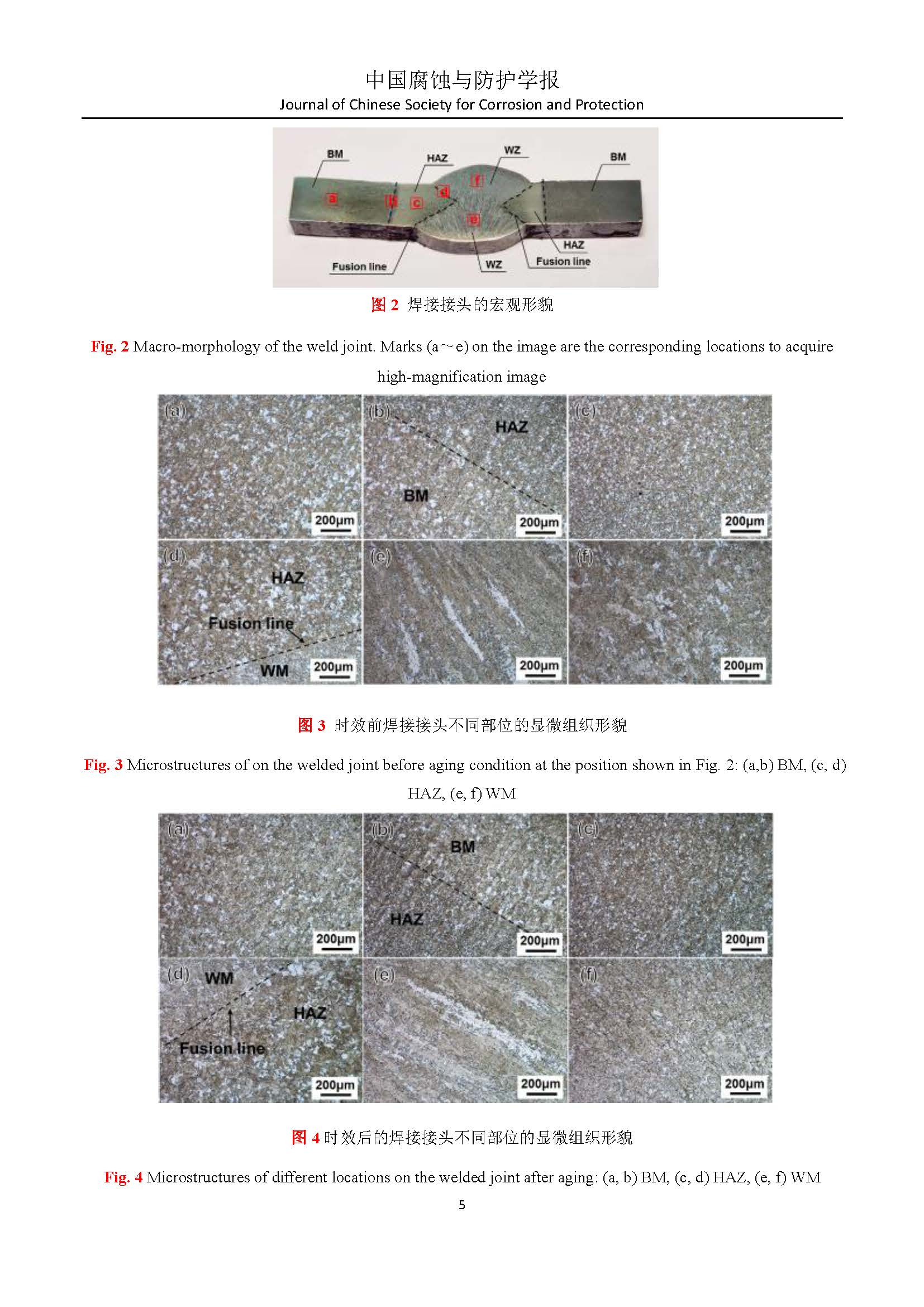 中国腐蚀与防护学报
Journal of Chinese Society for Corrosion and Protection

BM
HAZ
WZ
BM
a
b
c
d
f
e
Fusion line
WZ
HAZ
Fusion line

图 2 焊接接头的宏观形貌

Fig. 2 Macro-morphology of the weld joint. Marks (a～e) on the image are the corresponding locations to acquire high-magnification image

(a)
200μm
(b)
HAZ
BM
200μm
(c)
200μm
(d)
HAZ
Fusion line
WM
200μm
(e)
200μm
(f)
200μm

图 3 时效前焊接接头不同部位的显微组织形貌

Fig. 3 Microstructures of on the welded joint before aging condition at the position shown in Fig. 2: (a,b) BM, (c, d) HAZ, (e, f) WM

(a)
200μm
(b)
BM
HAZ
200μm
(c)
200μm
(d)
WM
HAZ
Fusion line
200μm
(e)
200μm
(f)
200μm

图 4 时效后的焊接接头不同部位的显微组织形貌

Fig. 4 Microstructures of different locations on the welded joint after aging: (a, b) BM, (c, d) HAZ, (e, f) WM

5