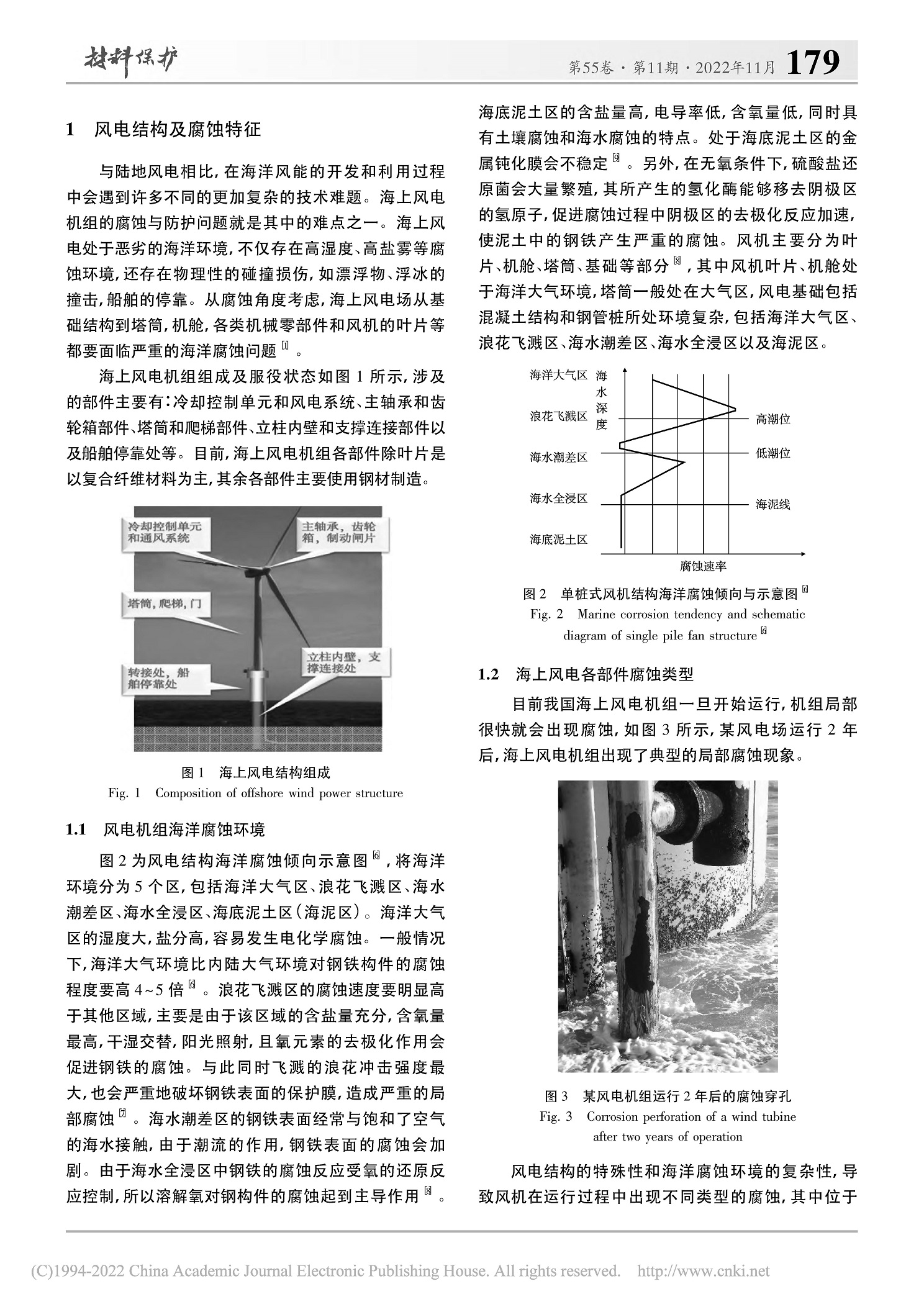 材料保护　　第55卷·第11期·2022年11月　179

1　风电结构及腐蚀特征

与陆地风电相比，在海洋风能的开发和利用过程中会遇到许多不同的更加复杂的技术难题。海上风电机组的腐蚀与防护问题就是其中的难点之一。海上风电处于恶劣的海洋环境，不仅存在高湿度、高盐雾等腐蚀环境，还存在物理性的碰撞损伤，如漂浮物、浮冰的撞击，船舶的停靠。从腐蚀角度考虑，海上风电场从基础结构到塔筒，机舱，各类机械零部件和风机的叶片等都要面临严重的海洋腐蚀问题[1]。

海上风电机组组成及服役状态如图1所示，涉及的部件主要有：冷却控制单元和风电系统、主轴承和齿轮箱部件、塔筒和爬梯部件、立柱内壁和支撑连接部件以及船舶停靠处等。目前，海上风电机组各部件除叶片是以复合纤维材料为主，其余各部件主要使用钢材制造。

冷却控制单元和通风系统
主轴承，齿轮箱，制动闸片
塔筒，爬梯，门
立柱内壁，支撑连接处
转接处，船舶停靠处

图1　海上风电结构组成
Fig. 1　Composition of offshore wind power structure

1.1　风电机组海洋腐蚀环境

图2为风电结构海洋腐蚀倾向示意图[6]，将海洋环境分为5个区，包括海洋大气区、浪花飞溅区、海水潮差区、海水全浸区、海底泥土区（海泥区）。海洋大气区的湿度大，盐分高，容易发生电化学腐蚀。一般情况下，海洋大气环境比内陆大气环境对钢铁构件的腐蚀程度要高4~5倍[6]。浪花飞溅区的腐蚀速度要明显高于其他区域，主要是由于该区域的含盐量充分，含氧量最高，干湿交替，阳光照射，且氧元素的去极化作用会促进钢铁的腐蚀。与此同时飞溅的浪花冲击强度最大，也会严重地破坏钢铁表面的保护膜，造成严重的局部腐蚀[7]。海水潮差区的钢铁表面经常与饱和了空气的海水接触，由于潮流的作用，钢铁表面的腐蚀会加剧。由于海水全浸区中钢铁的腐蚀反应受氧的还原反应控制，所以溶解氧对钢构件的腐蚀起到主导作用[8]。海底泥土区的含盐量高，电导率低，含氧量低，同时具有土壤腐蚀和海水腐蚀的特点。处于海底泥土区的金属钝化膜会不稳定[9]。另外，在无氧条件下，硫酸盐还原菌会大量繁殖，其所产生的氢化酶能够移去阴极区的氢原子，促进腐蚀过程中阴极区的去极化反应加速，使泥土中的钢铁产生严重的腐蚀。风机主要分为叶片、机舱、塔筒、基础等部分[8]，其中风机叶片、机舱处于海洋大气环境，塔筒一般处在大气区，风电基础包括混凝土结构和钢管桩所处环境复杂，包括海洋大气区、浪花飞溅区、海水潮差区、海水全浸区以及海泥区。

海洋大气区
浪花飞溅区
海水潮差区
海水全浸区
海底泥土区
海水深度
高潮位
低潮位
海泥线
腐蚀速率

图2　单桩式风机结构海洋腐蚀倾向与示意图[6]
Fig. 2　Marine corrosion tendency and schematic diagram of single pile fan structure[6]

1.2　海上风电各部件腐蚀类型

目前我国海上风电机组一旦开始运行，机组局部很快就会出现腐蚀，如图3所示，某风电场运行2年后，海上风电机组出现了典型的局部腐蚀现象。

图3　某风电机组运行2年后的腐蚀穿孔
Fig. 3　Corrosion perforation of a wind tubine after two years of operation

风电结构的特殊性和海洋腐蚀环境的复杂性，导致风机在运行过程中出现不同类型的腐蚀，其中位于

(C)1994-2022 China Academic Journal Electronic Publishing House. All rights reserved.　http://www.cnki.net