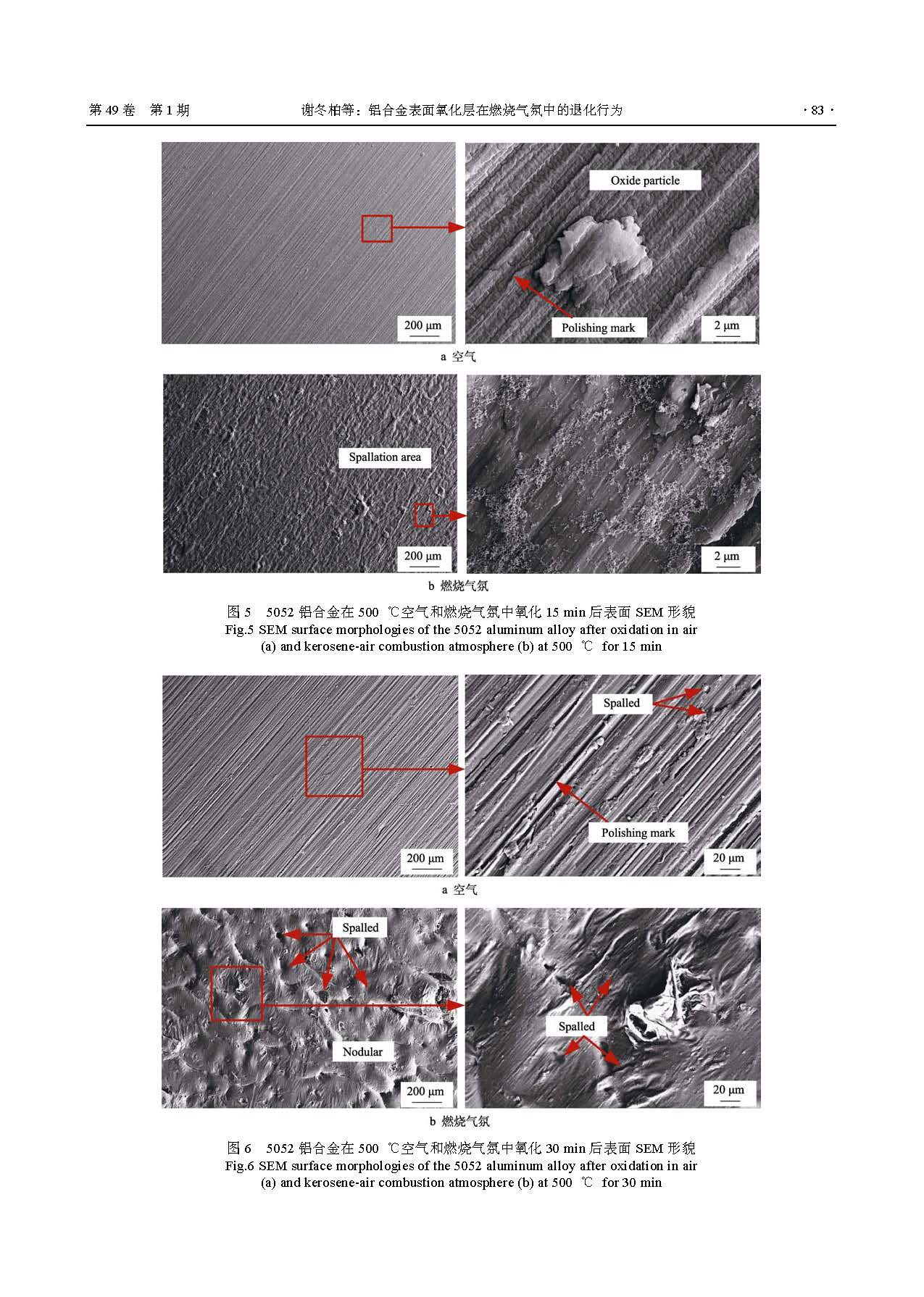 第 49 卷 第 1 期　　谢冬柏等：铝合金表面氧化层在燃烧气氛中的退化行为　　· 83 ·

200 μm

Oxide particle

Polishing mark

2 μm

a 空气

Spallation area

200 μm

2 μm

b 燃烧气氛

图 5 5052 铝合金在 500 ℃空气和燃烧气氛中氧化 15 min 后表面 SEM 形貌
Fig.5 SEM surface morphologies of the 5052 aluminum alloy after oxidation in air (a) and kerosene-air combustion atmosphere (b) at 500 ℃ for 15 min

200 μm

Spalled

Polishing mark

20 μm

a 空气

Spalled

Nodular

200 μm

Spalled

20 μm

b 燃烧气氛

图 6 5052 铝合金在 500 ℃空气和燃烧气氛中氧化 30 min 后表面 SEM 形貌
Fig.6 SEM surface morphologies of the 5052 aluminum alloy after oxidation in air (a) and kerosene-air combustion atmosphere (b) at 500 ℃ for 30 min