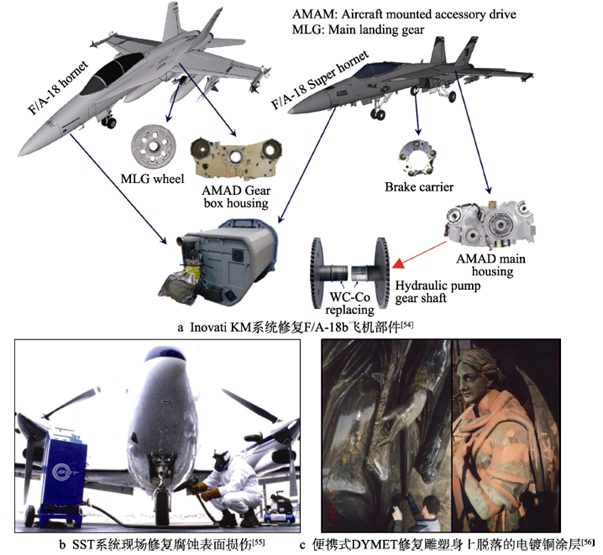 AMAM: Aircraft mounted accessory drive
MLG: Main landing gear

F/A-18 hornet

F/A-18 Super hornet

MLG wheel

AMAD Gear box housing

Brake carrier

AMAD main housing

WC-Co replacing

Hydraulic pump gear shaft

a Inovati KM系统修复F/A-18b飞机部件$^{[54]}$

b SST系统现场修复腐蚀表面损伤$^{[55]}$

c 便携式DYMET修复雕塑身上脱落的电镀铜涂层$^{[56]}$