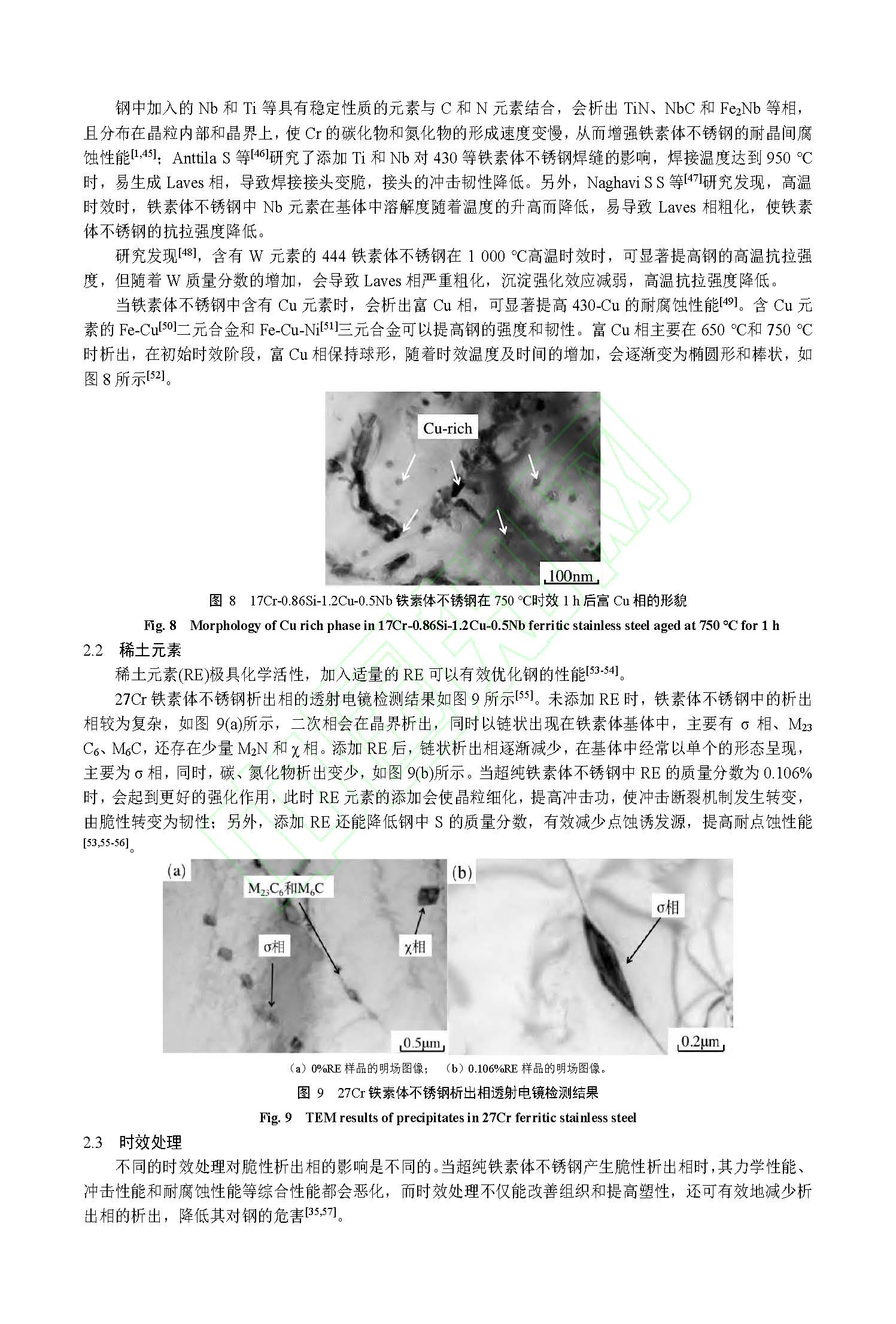 钢中加入的 Nb 和 Ti 等具有稳定性质的元素与 C 和 N 元素结合，会析出 TiN、NbC 和 $Fe_2Nb$ 等相，且分布在晶粒内部和晶界上，使 Cr 的碳化物和氮化物的形成速度变慢，从而增强铁素体不锈钢的耐晶间腐蚀性能$^{[1,45]}$；Anttila S 等$^{[46]}$研究了添加 Ti 和 Nb 对 430 等铁素体不锈钢焊缝的影响，焊接温度达到 950 ℃时，易生成 Laves 相，导致焊接接头变脆，接头的冲击韧性降低。另外，Naghavi S S 等$^{[47]}$研究发现，高温时效时，铁素体不锈钢中 Nb 元素在基体中溶解度随着温度的升高而降低，易导致 Laves 相粗化，使铁素体不锈钢的抗拉强度降低。

研究发现$^{[48]}$，含有 W 元素的 444 铁素体不锈钢在 1 000 ℃高温时效时，可显著提高钢的高温抗拉强度，但随着 W 质量分数的增加，会导致 Laves 相严重粗化，沉淀强化效应减弱，高温抗拉强度降低。

当铁素体不锈钢中含有 Cu 元素时，会析出富 Cu 相，可显著提高 430-Cu 的耐腐蚀性能$^{[49]}$。含 Cu 元素的 Fe-Cu$^{[50]}$二元合金和 Fe-Cu-Ni$^{[51]}$三元合金可以提高钢的强度和韧性。富 Cu 相主要在 650 ℃和 750 ℃时析出，在初始时效阶段，富 Cu 相保持球形，随着时效温度及时间的增加，会逐渐变为椭圆形和棒状，如图 8 所示$^{[52]}$。

Cu-rich

100nm

图 8　17Cr-0.86Si-1.2Cu-0.5Nb 铁素体不锈钢在 750 ℃时效 1 h 后富 Cu 相的形貌

Fig. 8　Morphology of Cu rich phase in 17Cr-0.86Si-1.2Cu-0.5Nb ferritic stainless steel aged at 750 °C for 1 h

2.2　稀土元素

稀土元素(RE)极具化学活性，加入适量的 RE 可以有效优化钢的性能$^{[53-54]}$。

27Cr 铁素体不锈钢析出相的透射电镜检测结果如图 9 所示$^{[55]}$。未添加 RE 时，铁素体不锈钢中的析出相较为复杂，如图 9(a)所示，二次相会在晶界析出，同时以链状出现在铁素体基体中，主要有 σ 相、$M_{23}C_6$、$M_6C$，还存在少量 $M_2N$ 和 χ 相。添加 RE 后，链状析出相逐渐减少，在基体中经常以单个的形态呈现，主要为 σ 相，同时，碳、氮化物析出变少，如图 9(b)所示。当超纯铁素体不锈钢中 RE 的质量分数为 0.106%时，会起到更好的强化作用，此时 RE 元素的添加会使晶粒细化，提高冲击功，使冲击断裂机制发生转变，由脆性转变为韧性；另外，添加 RE 还能降低钢中 S 的质量分数，有效减少点蚀诱发源，提高耐点蚀性能$^{[53,55-56]}$。

(a)

$M_{23}C_6$和$M_6C$

σ相

χ相

0.5μm

(b)

σ相

0.2μm

（a）0%RE 样品的明场图像；　（b）0.106%RE 样品的明场图像。

图 9　27Cr 铁素体不锈钢析出相透射电镜检测结果

Fig. 9　TEM results of precipitates in 27Cr ferritic stainless steel

2.3　时效处理

不同的时效处理对脆性析出相的影响是不同的。当超纯铁素体不锈钢产生脆性析出相时，其力学性能、冲击性能和耐腐蚀性能等综合性能都会恶化，而时效处理不仅能改善组织和提高塑性，还可有效地减少析出相的析出，降低其对钢的危害$^{[35,57]}$。