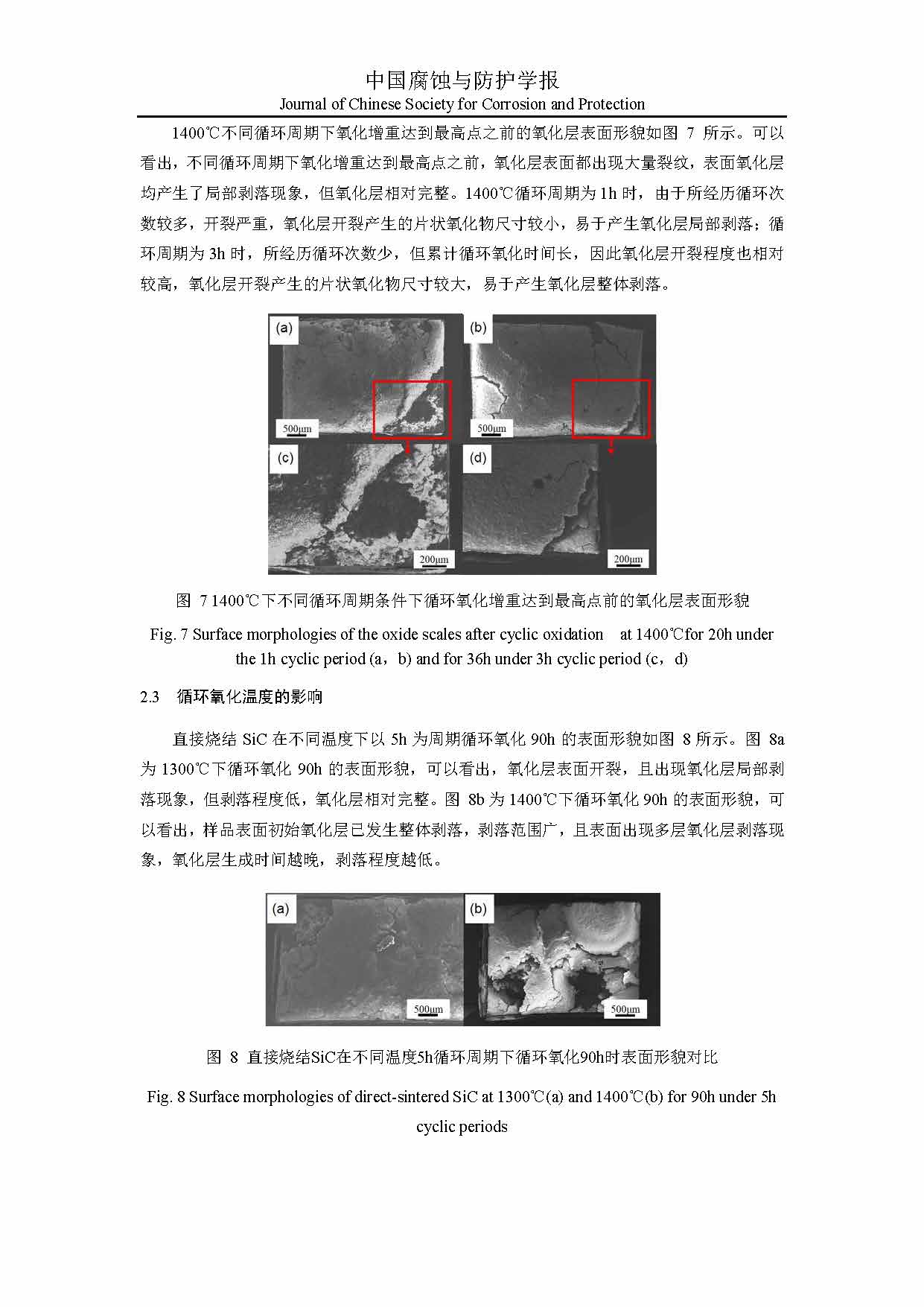 中国腐蚀与防护学报
Journal of Chinese Society for Corrosion and Protection

1400℃不同循环周期下氧化增重达到最高点之前的氧化层表面形貌如图 7 所示。可以看出，不同循环周期下氧化增重达到最高点之前，氧化层表面都出现大量裂纹，表面氧化层均产生了局部剥落现象，但氧化层相对完整。1400℃循环周期为 1h 时，由于所经历循环次数较多，开裂严重，氧化层开裂产生的片状氧化物尺寸较小，易于产生氧化层局部剥落；循环周期为 3h 时，所经历循环次数少，但累计循环氧化时间长，因此氧化层开裂程度也相对较高，氧化层开裂产生的片状氧化物尺寸较大，易于产生氧化层整体剥落。

(a)
500μm
(b)
500μm
(c)
200μm
(d)
200μm

图 7 1400℃下不同循环周期条件下循环氧化增重达到最高点前的氧化层表面形貌

Fig. 7 Surface morphologies of the oxide scales after cyclic oxidation at 1400℃for 20h under the 1h cyclic period (a，b) and for 36h under 3h cyclic period (c，d)

2.3 循环氧化温度的影响

直接烧结 SiC 在不同温度下以 5h 为周期循环氧化 90h 的表面形貌如图 8 所示。图 8a 为 1300℃下循环氧化 90h 的表面形貌，可以看出，氧化层表面开裂，且出现氧化层局部剥落现象，但剥落程度低，氧化层相对完整。图 8b 为 1400℃下循环氧化 90h 的表面形貌，可以看出，样品表面初始氧化层已发生整体剥落，剥落范围广，且表面出现多层氧化层剥落现象，氧化层生成时间越晚，剥落程度越低。

(a)
500μm
(b)
500μm

图 8 直接烧结SiC在不同温度5h循环周期下循环氧化90h时表面形貌对比

Fig. 8 Surface morphologies of direct-sintered SiC at 1300℃(a) and 1400℃(b) for 90h under 5h cyclic periods