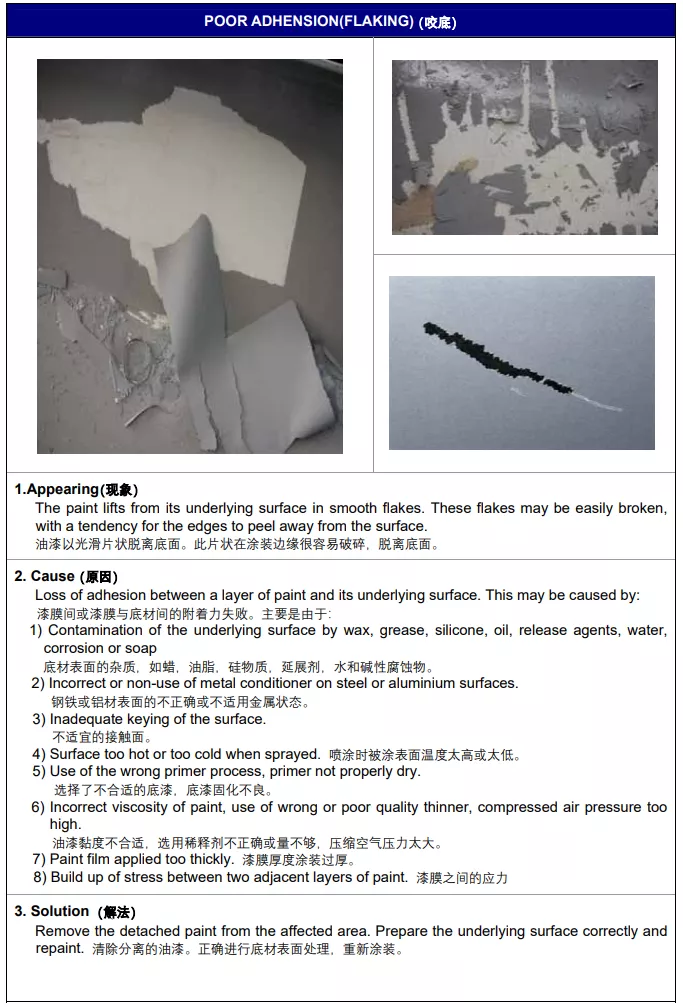 POOR ADHENSION(FLAKING) (咬底)

1.Appearing(现象)
The paint lifts from its underlying surface in smooth flakes. These flakes may be easily broken, with a tendency for the edges to peel away from the surface.
油漆以光滑片状脱离底面。此片状在涂装边缘很容易破碎，脱离底面。

2. Cause (原因)
Loss of adhesion between a layer of paint and its underlying surface. This may be caused by:
漆膜间或漆膜与底材间的附着力失败。主要是由于:
1) Contamination of the underlying surface by wax, grease, silicone, oil, release agents, water, corrosion or soap
底材表面的杂质，如蜡，油脂，硅物质，延展剂，水和碱性腐蚀物。
2) Incorrect or non-use of metal conditioner on steel or aluminium surfaces.
钢铁或铝材表面的不正确或不适用金属状态。
3) Inadequate keying of the surface.
不适宜的接触面。
4) Surface too hot or too cold when sprayed. 喷涂时被涂表面温度太高或太低。
5) Use of the wrong primer process, primer not properly dry.
选择了不合适的底漆，底漆固化不良。
6) Incorrect viscosity of paint, use of wrong or poor quality thinner, compressed air pressure too high.
油漆黏度不合适，选用稀释剂不正确或量不够，压缩空气压力太大。
7) Paint film applied too thickly. 漆膜厚度涂装过厚。
8) Build up of stress between two adjacent layers of paint. 漆膜之间的应力

3. Solution (解法)
Remove the detached paint from the affected area. Prepare the underlying surface correctly and repaint. 清除分离的油漆。正确进行底材表面处理，重新涂装。