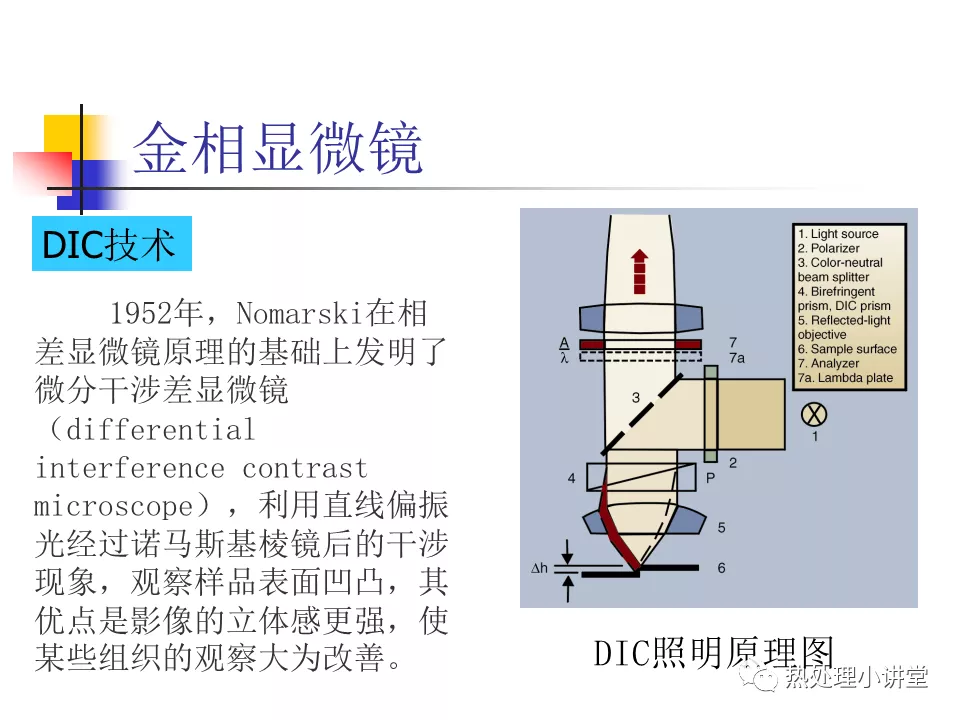 金相显微镜

DIC技术

1952年，Nomarski在相差显微镜原理的基础上发明了微分干涉差显微镜（differential interference contrast microscope），利用直线偏振光经过诺马斯基棱镜后的干涉现象，观察样品表面凹凸，其优点是影像的立体感更强，使某些组织的观察大为改善。

1. Light source
2. Polarizer
3. Color-neutral beam splitter
4. Birefringent prism, DIC prism
5. Reflected-light objective
6. Sample surface
7. Analyzer
7a. Lambda plate

A
λ
7
7a
3
1
2
4
P
5
Δh
6

DIC照明原理图

热处理小讲堂