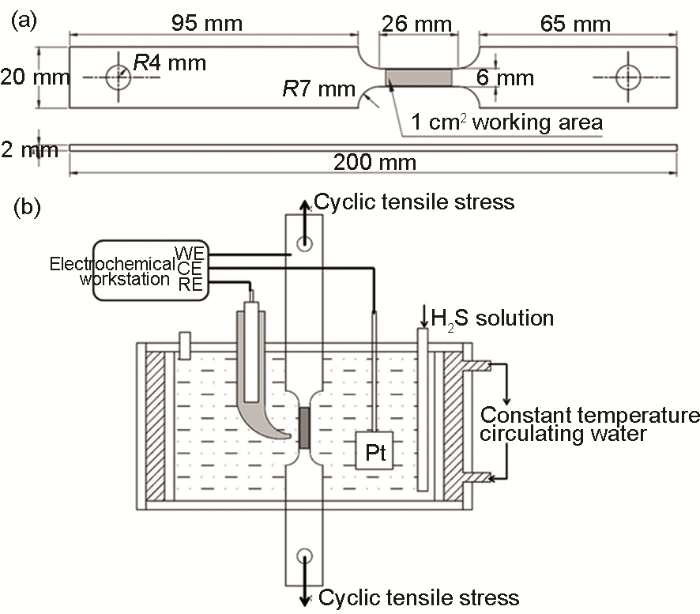 (a)
95 mm
26 mm
65 mm
20 mm
$R$4 mm
$R$7 mm
6 mm
1 cm$^2$ working area
2 mm
200 mm
(b)
Cyclic tensile stress
Electrochemical workstation
WE
CE
RE
$H_2S$ solution
Constant temperature circulating water
Pt
Cyclic tensile stress