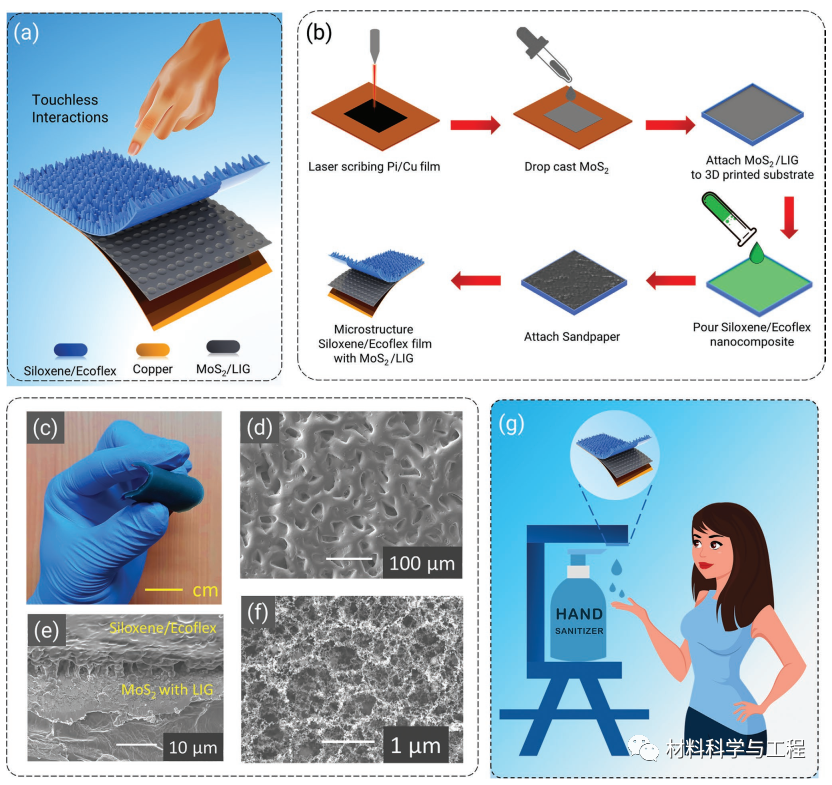 (a)

Touchless Interactions

Siloxene/Ecoflex

Copper

$MoS_2$/LIG

(b)

Laser scribing Pi/Cu film

Drop cast $MoS_2$

Attach $MoS_2$/LIG to 3D printed substrate

Pour Siloxene/Ecoflex nanocomposite

Attach Sandpaper

Microstructure Siloxene/Ecoflex film with $MoS_2$/LIG

(c)

cm

(d)

100 μm

(e)

Siloxene/Ecoflex

$MoS_2$ with LIG

10 μm

(f)

1 μm

(g)

HAND

SANITIZER

材料科学与工程