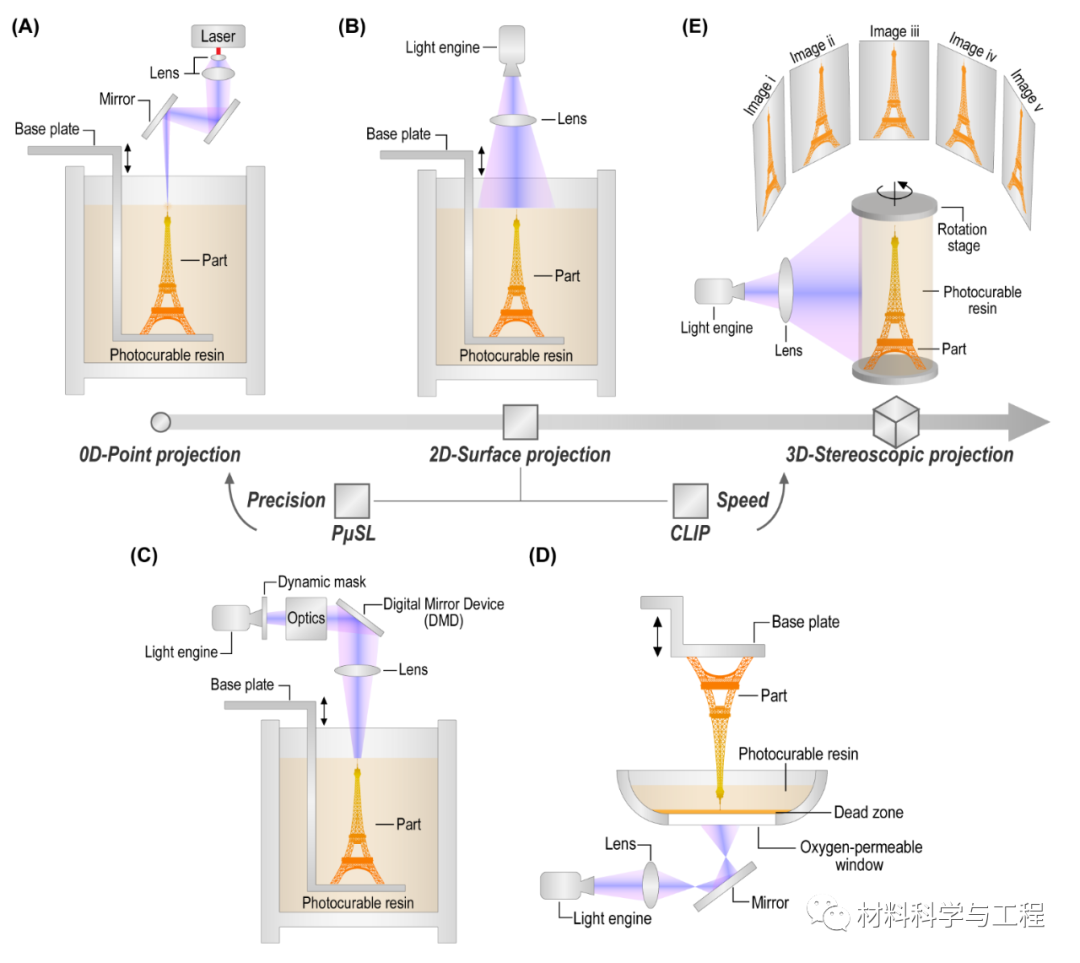 (A)

Laser

Lens

Mirror

Base plate

Part

Photocurable resin

(B)

Light engine

Lens

Base plate

Part

Photocurable resin

(E)

Image i

Image ii

Image iii

Image iv

Image v

Rotation stage

Photocurable resin

Light engine

Lens

Part

0D-Point projection

2D-Surface projection

3D-Stereoscopic projection

Precision

PμSL

CLIP

Speed

(C)

Dynamic mask

Optics

Digital Mirror Device (DMD)

Light engine

Lens

Base plate

Part

Photocurable resin

(D)

Base plate

Part

Photocurable resin

Dead zone

Oxygen-permeable window

Lens

Light engine

Mirror

材料科学与工程